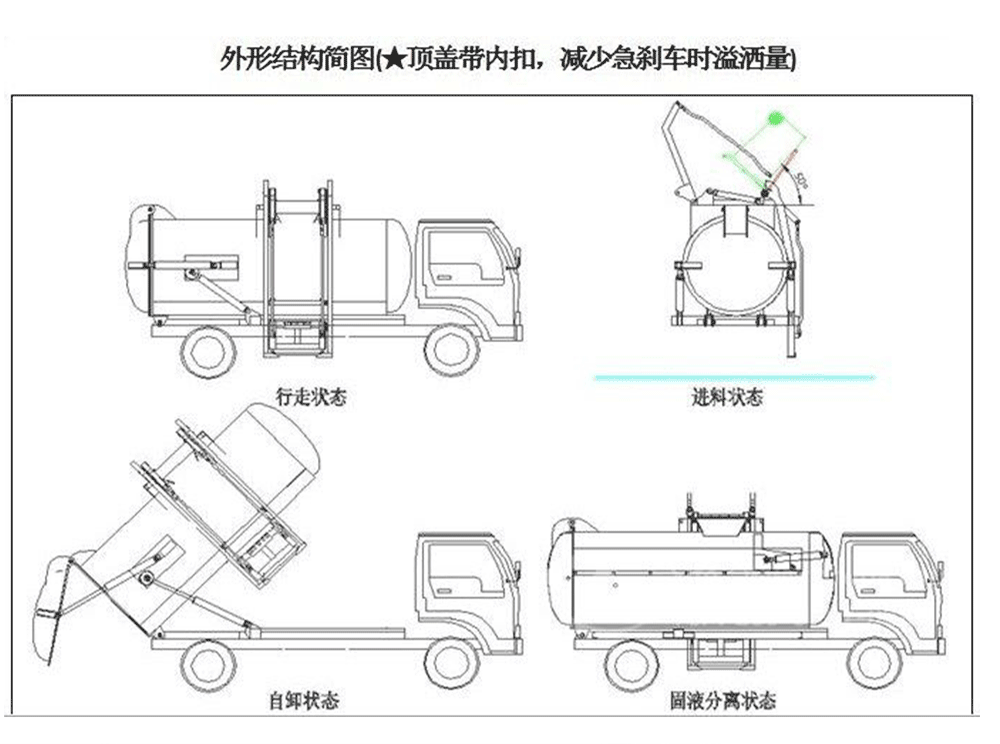 外形结构简图(★顶盖带内扣，减少急刹车时溢洒量)

50°

行走状态

进料状态

自卸状态

固液分离状态